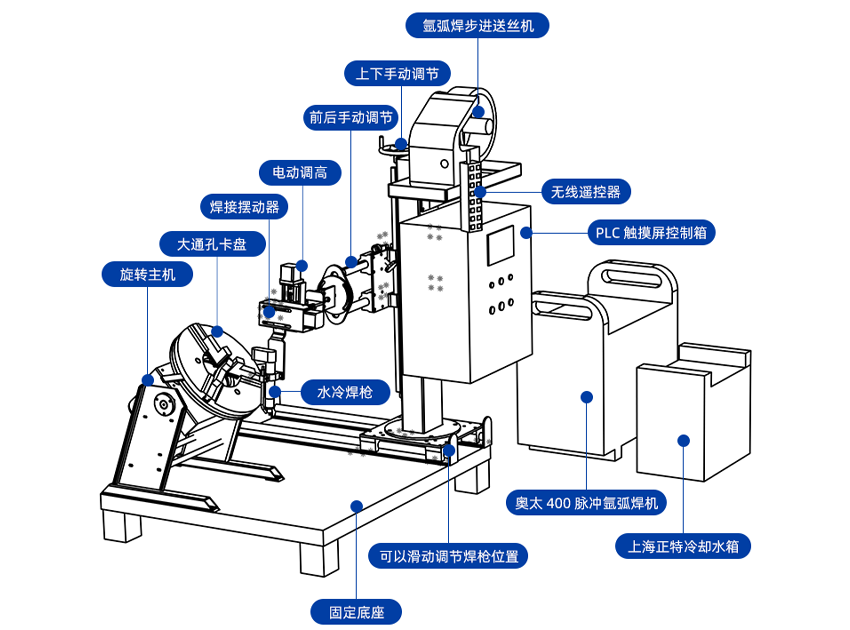 氩弧焊步进送丝机

上下手动调节

前后手动调节

电动调高

焊接摆动器

大通孔卡盘

旋转主机

无线遥控器

PLC 触摸屏控制箱

水冷焊枪

奥太 400 脉冲氩弧焊机

上海正特冷却水箱

可以滑动调节焊枪位置

固定底座