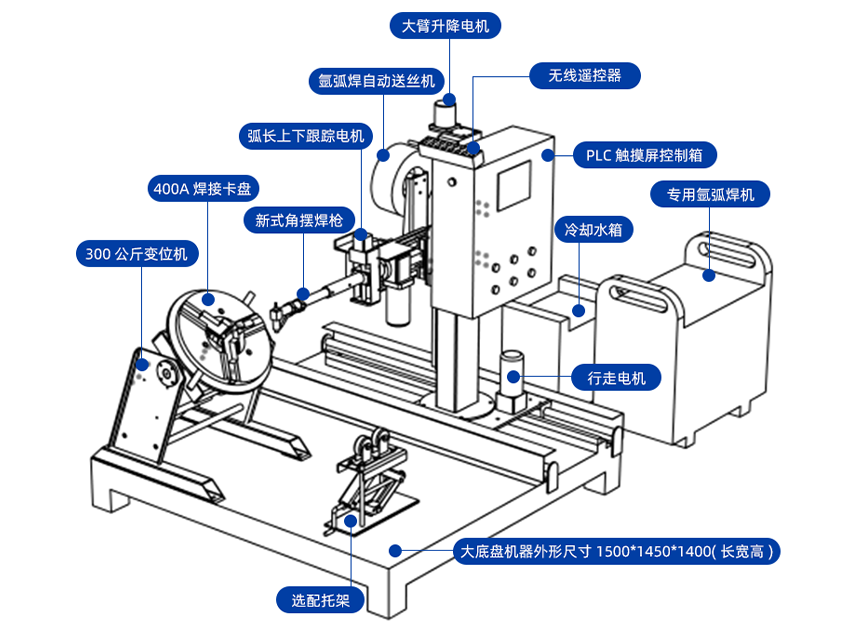 大臂升降电机

氩弧焊自动送丝机

无线遥控器

弧长上下跟踪电机

PLC 触摸屏控制箱

400A 焊接卡盘

专用氩弧焊机

新式角摆焊枪

冷却水箱

300 公斤变位机

行走电机

大底盘机器外形尺寸 1500*1450*1400( 长宽高 )

选配托架