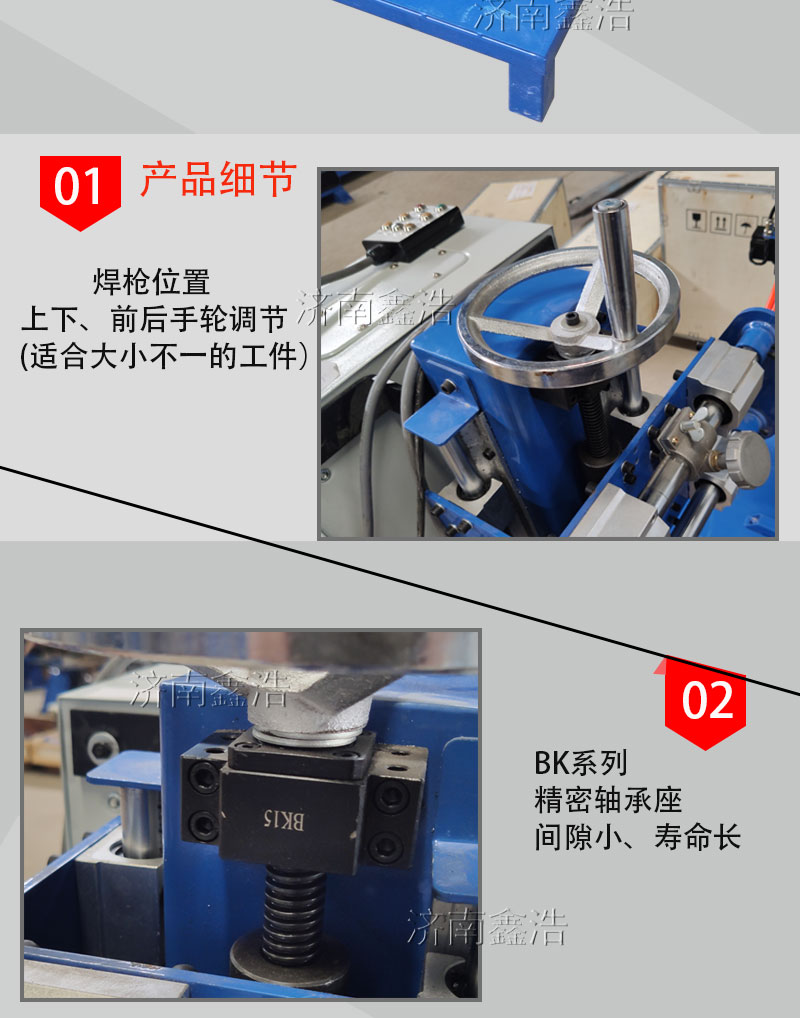 济南鑫浩

01 产品细节

焊枪位置
上下、前后手轮调节
(适合大小不一的工件)

济南鑫浩

济南鑫浩

BK15

02

BK系列
精密轴承座
间隙小、寿命长

济南鑫浩